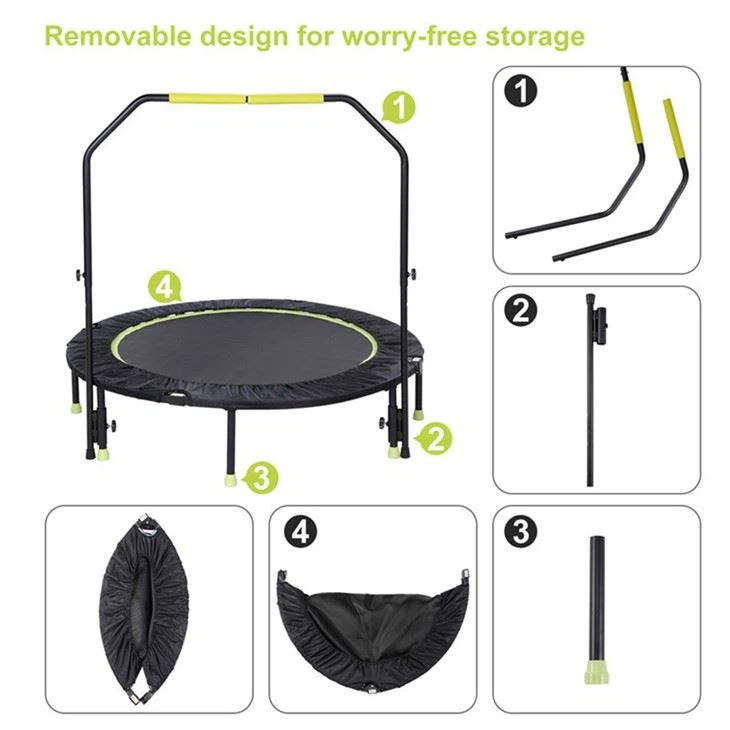 Removable design for worry-free storage

1

4

2

3

1

2

4

3